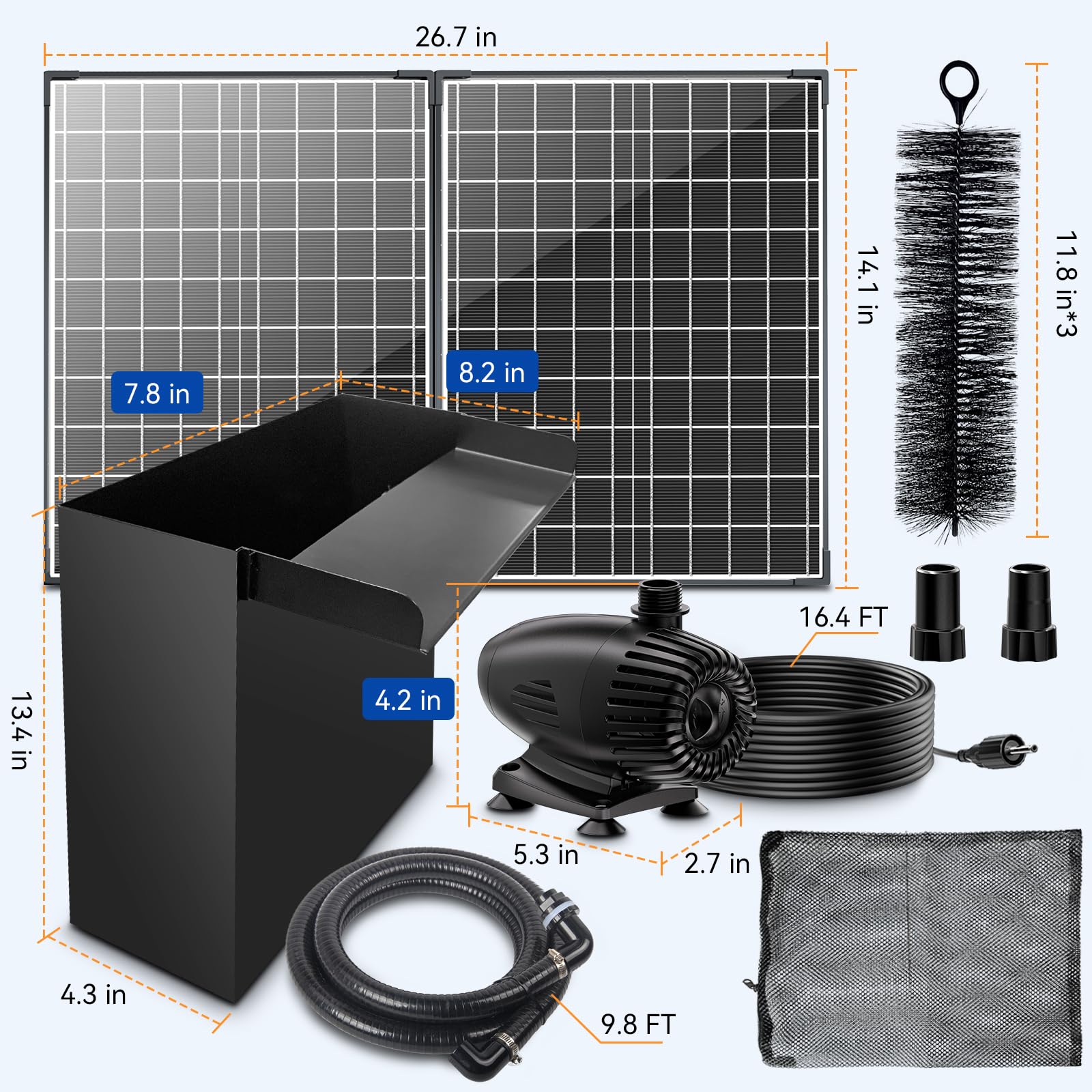 26.7 in

14.1 in

11.8 in*3

7.8 in

8.2 in

16.4 FT

4.2 in

13.4 in

5.3 in

2.7 in

4.3 in

9.8 FT