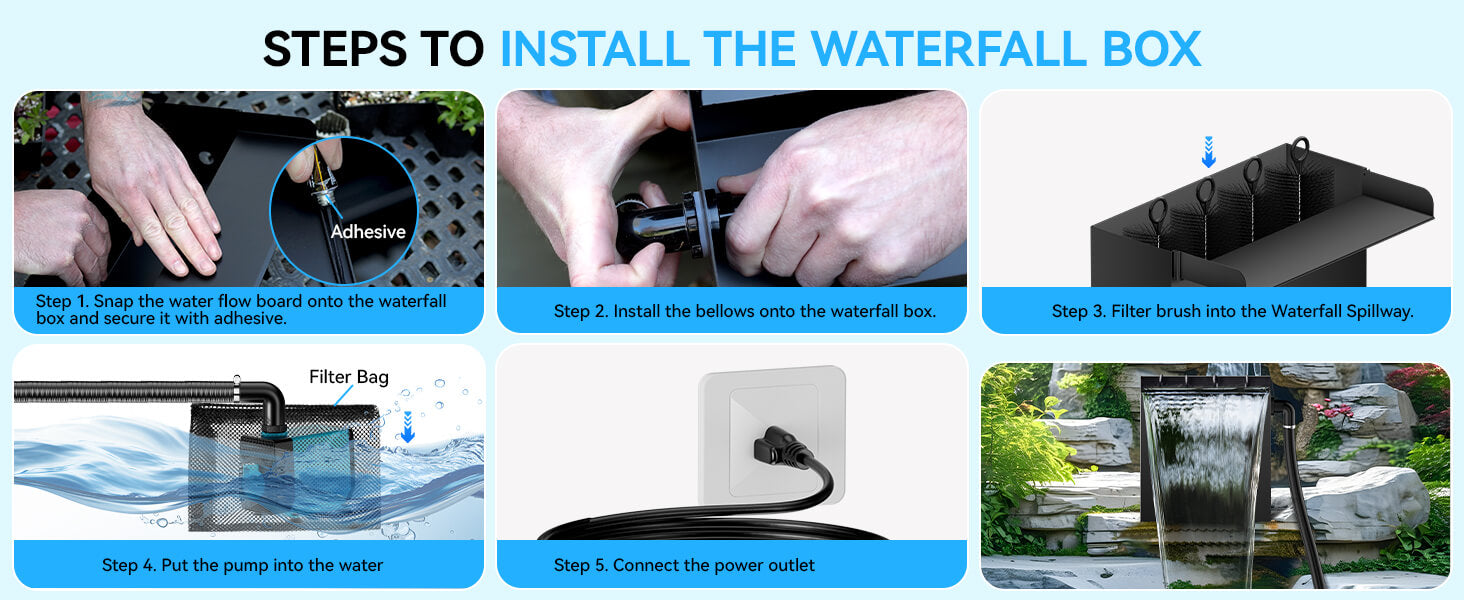 STEPS TO INSTALL THE WATERFALL BOX

Adhesive

Step 1. Snap the water flow board onto the waterfall box and secure it with adhesive.

Step 2. Install the bellows onto the waterfall box.

Step 3. Filter brush into the Waterfall Spillway.

Filter Bag

Step 4. Put the pump into the water

Step 5. Connect the power outlet