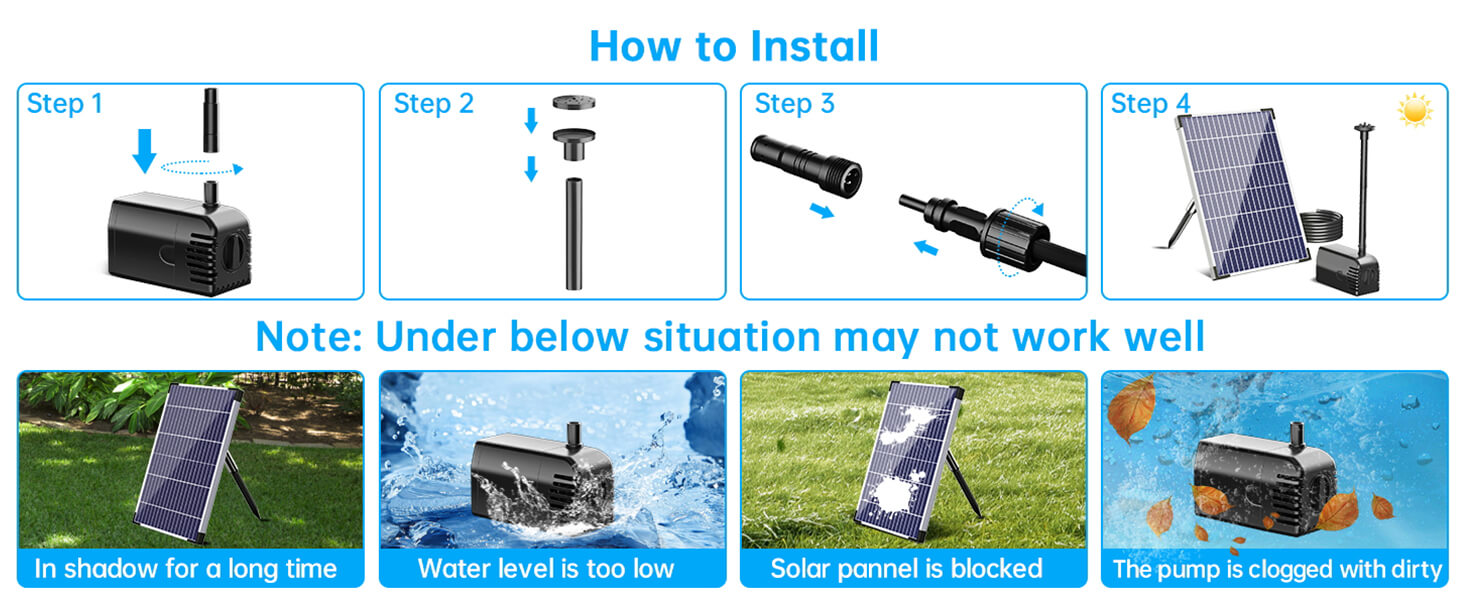 How to Install

Step 1

Step 2

Step 3

Step 4

Note: Under below situation may not work well

In shadow for a long time

Water level is too low

Solar pannel is blocked

The pump is clogged with dirty