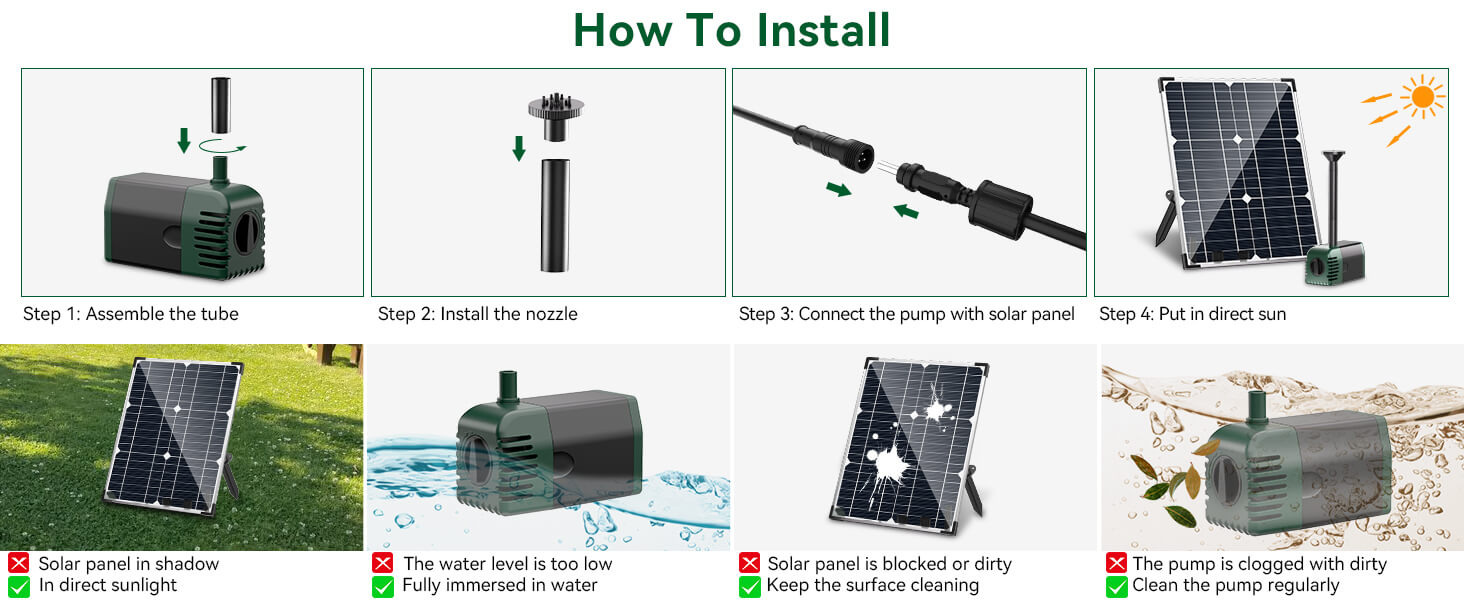 How To Install

Step 1: Assemble the tube

Step 2: Install the nozzle

Step 3: Connect the pump with solar panel

Step 4: Put in direct sun

Solar panel in shadow
In direct sunlight

The water level is too low
Fully immersed in water

Solar panel is blocked or dirty
Keep the surface cleaning

The pump is clogged with dirty
Clean the pump regularly