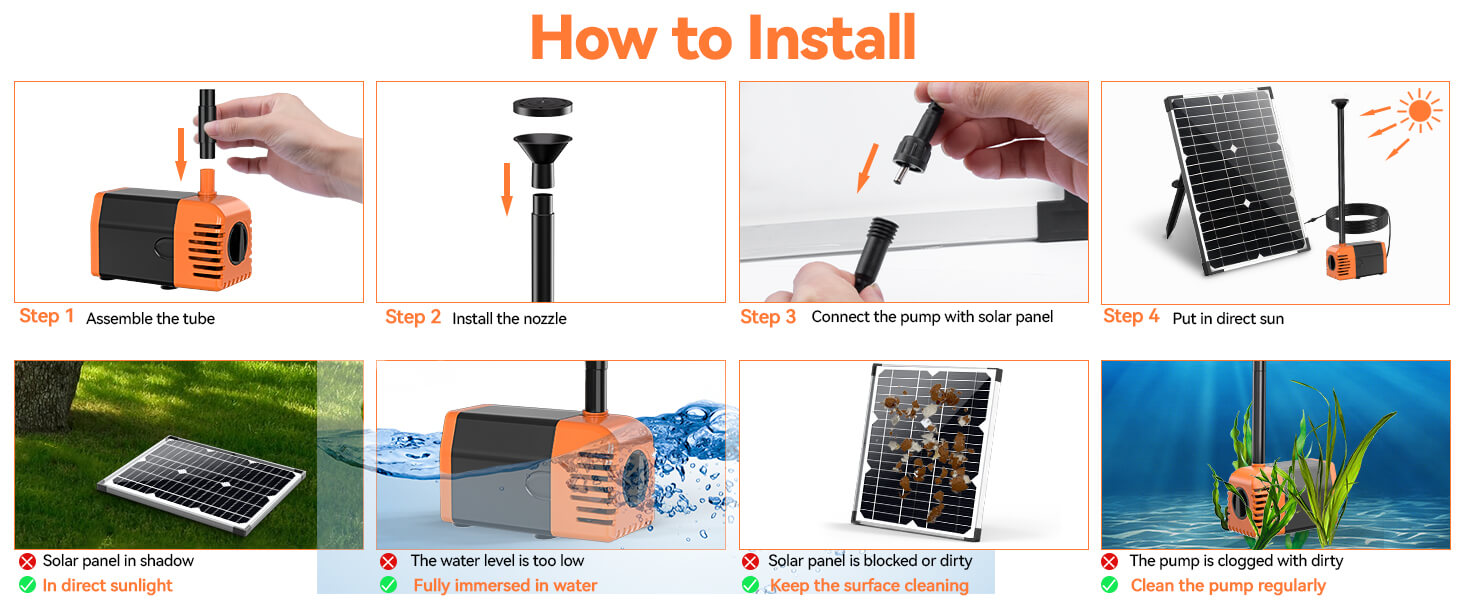 How to Install

Step 1 Assemble the tube

Step 2 Install the nozzle

Step 3 Connect the pump with solar panel

Step 4 Put in direct sun

Solar panel in shadow
In direct sunlight

The water level is too low
Fully immersed in water

Solar panel is blocked or dirty
Keep the surface cleaning

The pump is clogged with dirty
Clean the pump regularly