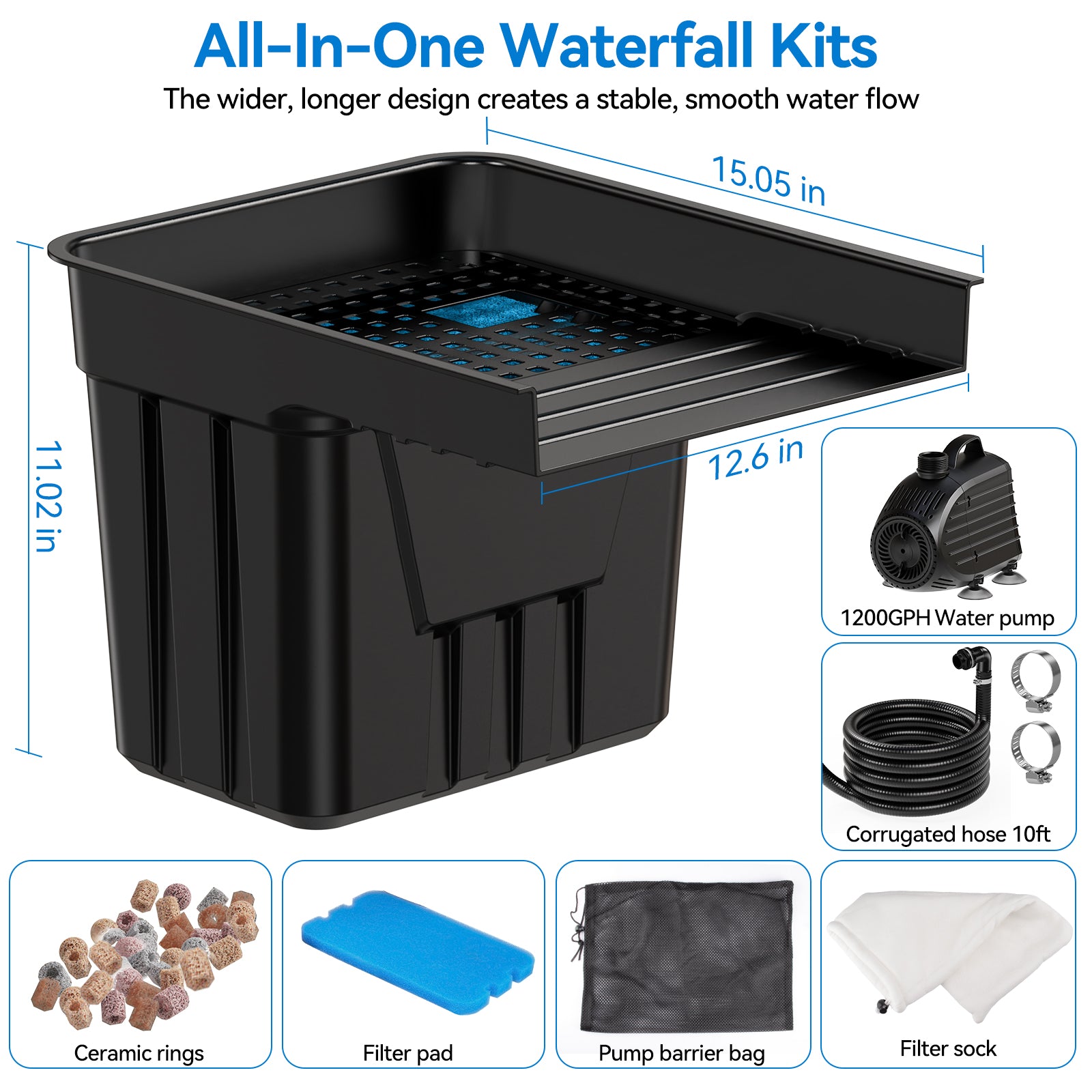 All-In-One Waterfall Kits

The wider, longer design creates a stable, smooth water flow

15.05 in

11.02 in

12.6 in

1200GPH Water pump

Corrugated hose 10ft

Ceramic rings

Filter pad

Pump barrier bag

Filter sock