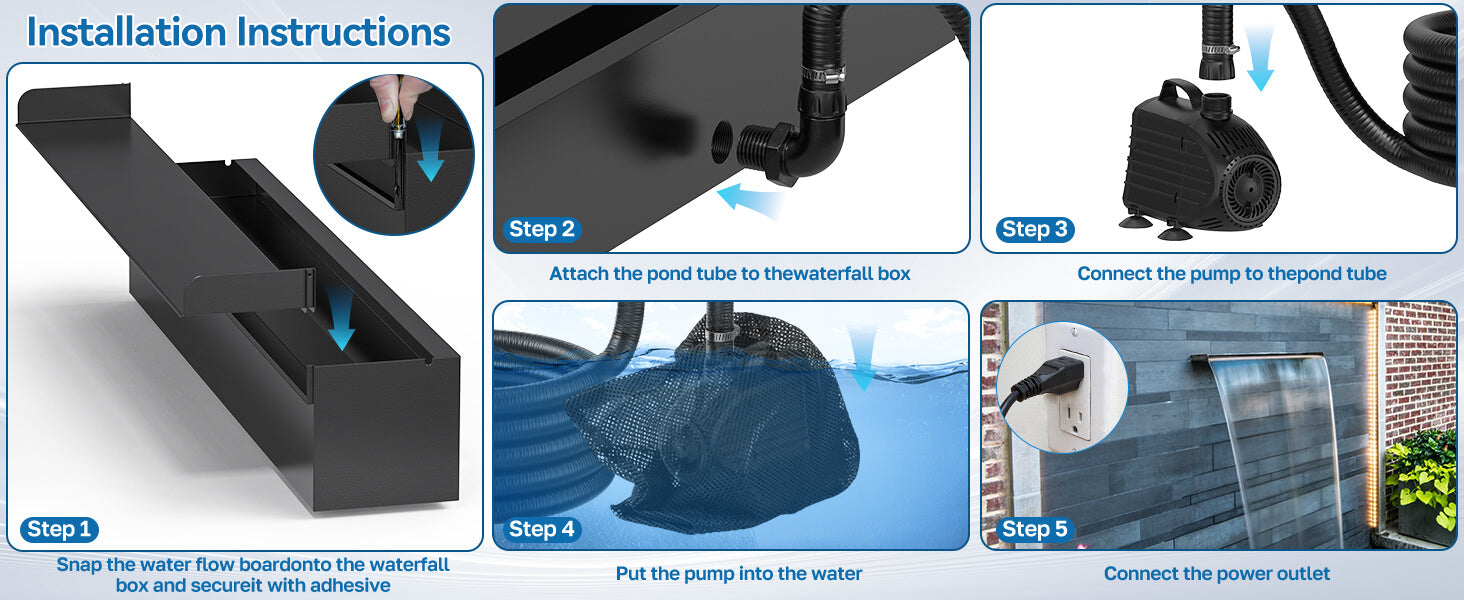 Installation Instructions

Step 1

Snap the water flow boardonto the waterfall box and secureit with adhesive

Step 2

Attach the pond tube to thewaterfall box

Step 3

Connect the pump to thepond tube

Step 4

Put the pump into the water

Step 5

Connect the power outlet