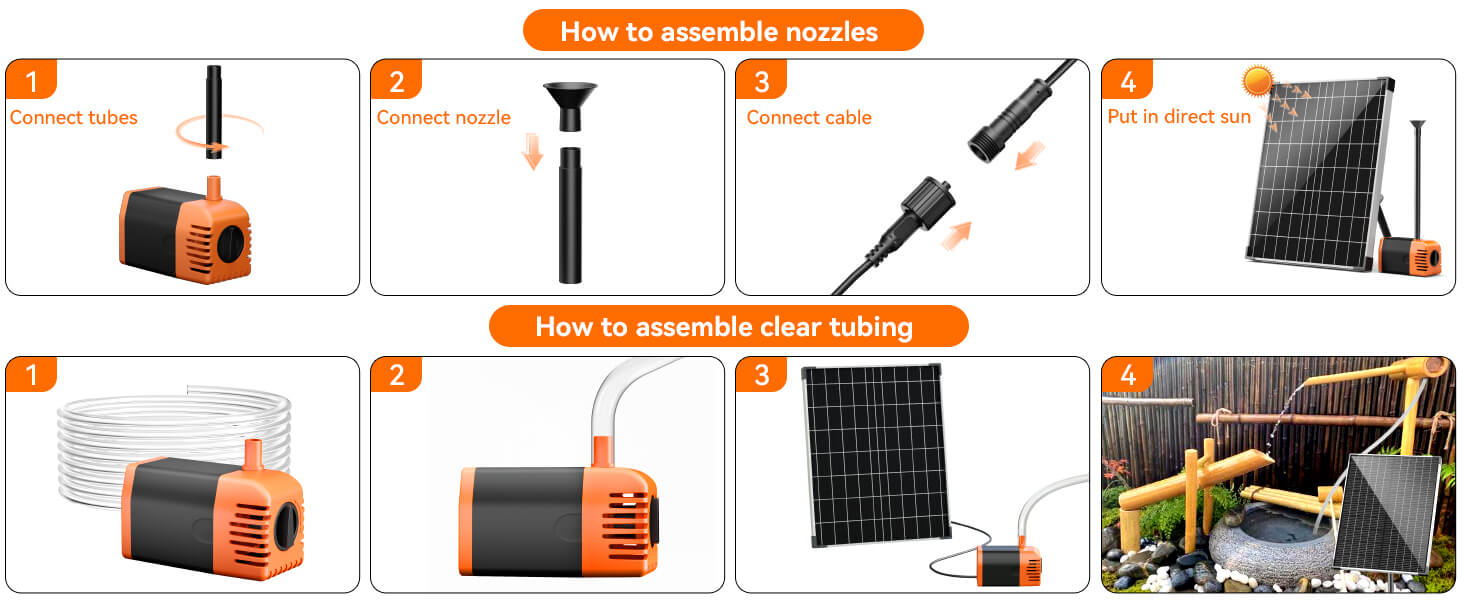 How to assemble nozzles

1
Connect tubes

2
Connect nozzle

3
Connect cable

4
Put in direct sun

How to assemble clear tubing

1

2

3

4