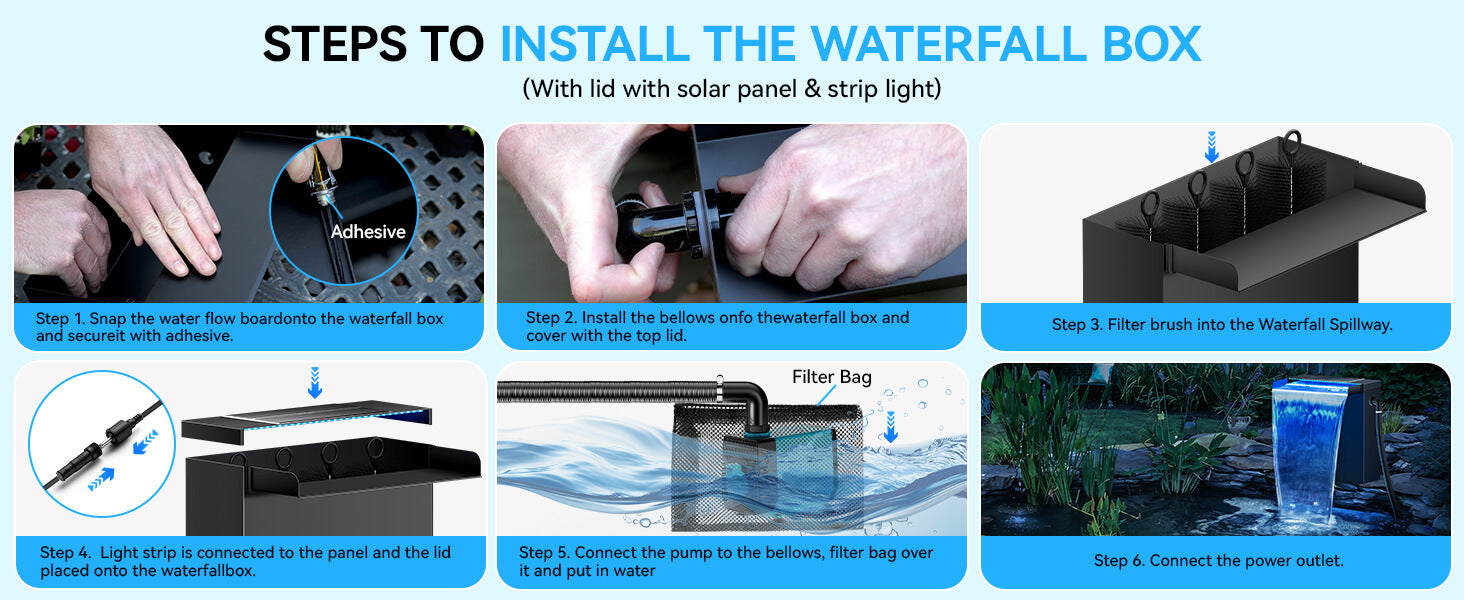 STEPS TO INSTALL THE WATERFALL BOX
(With lid with solar panel & strip light)

Adhesive

Step 1. Snap the water flow boardonto the waterfall box and secureit with adhesive.

Step 2. Install the bellows onfo thewaterfall box and cover with the top lid.

Step 3. Filter brush into the Waterfall Spillway.

Step 4. Light strip is connected to the panel and the lid placed onto the waterfallbox.

Filter Bag

Step 5. Connect the pump to the bellows, filter bag over it and put in water

Step 6. Connect the power outlet.