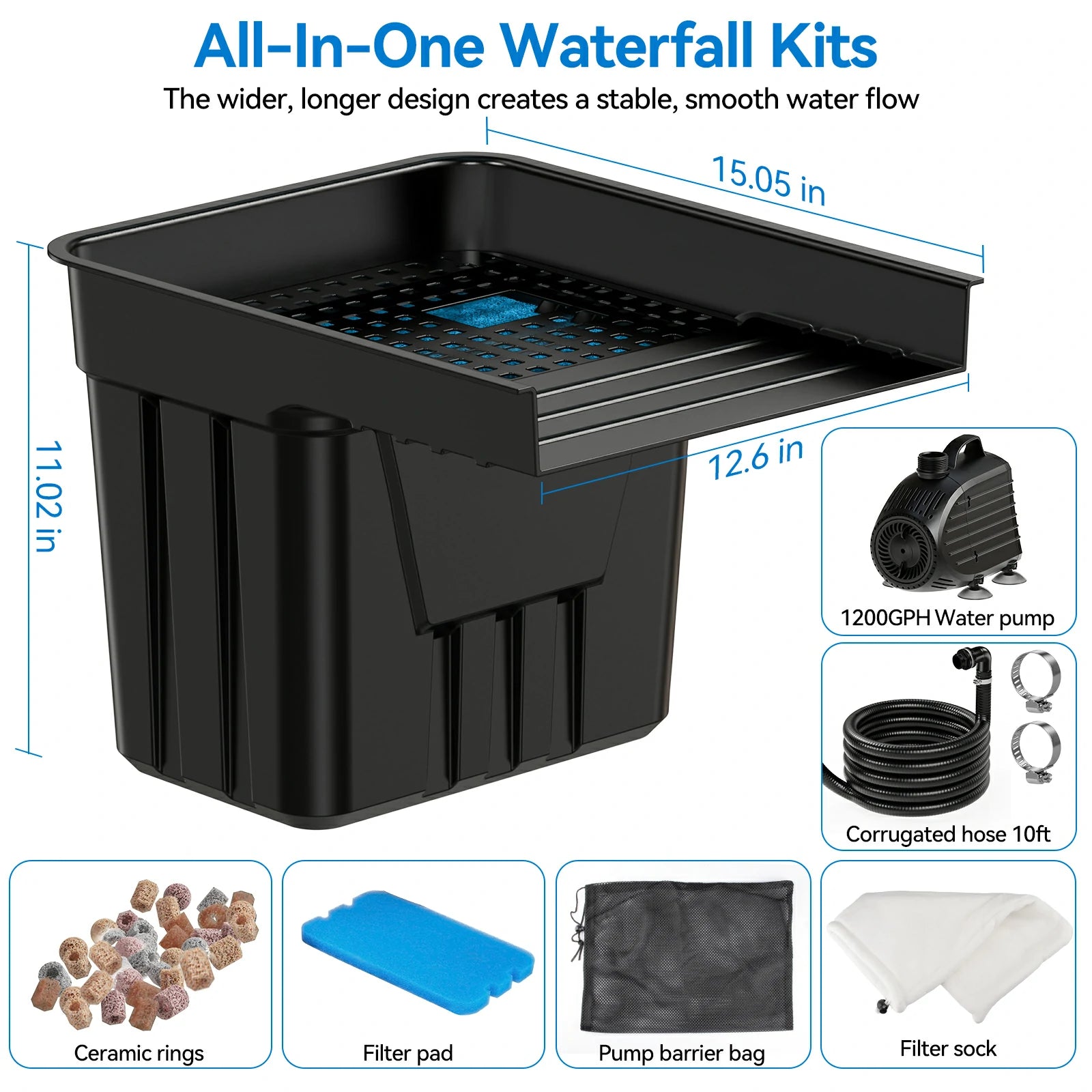 All-In-One Waterfall Kits

The wider, longer design creates a stable, smooth water flow

15.05 in

11.02 in

12.6 in

1200GPH Water pump

Corrugated hose 10ft

Ceramic rings

Filter pad

Pump barrier bag

Filter sock