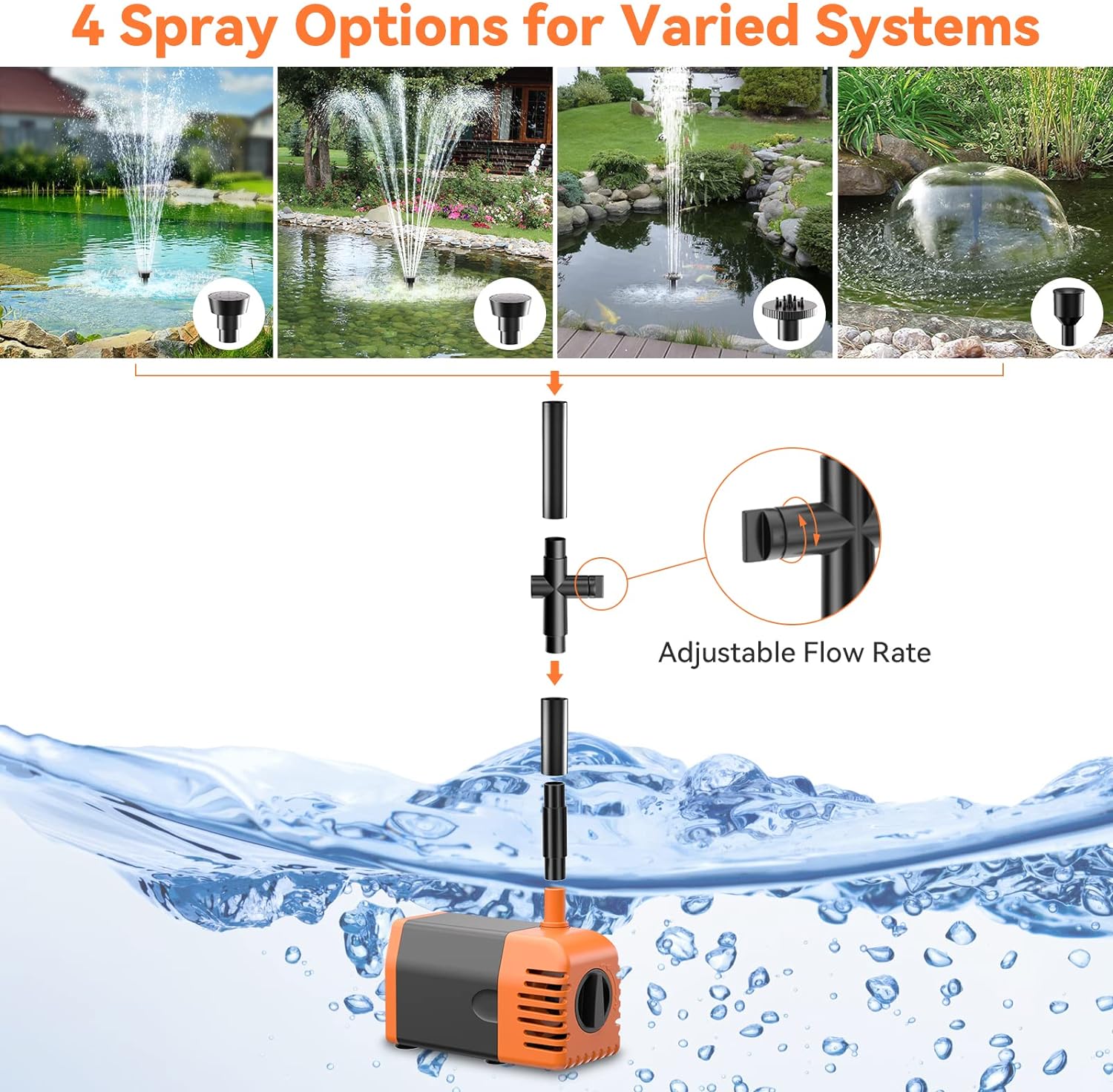 4 Spray Options for Varied Systems

Adjustable Flow Rate